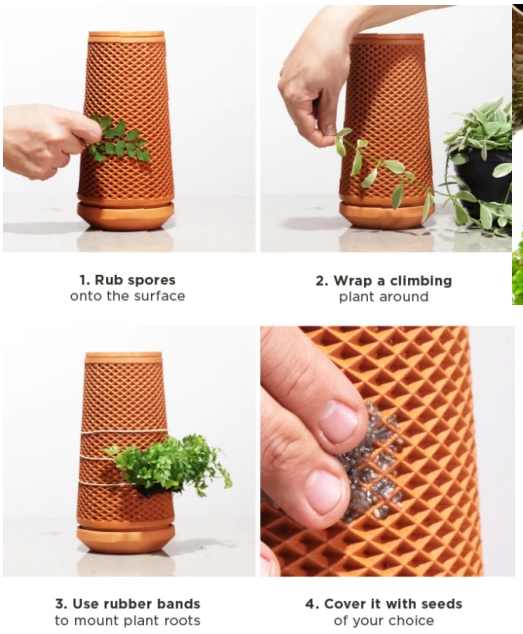 1. Rub spores
onto the surface

2. Wrap a climbing
plant around

3. Use rubber bands
to mount plant roots

4. Cover it with seeds
of your choice